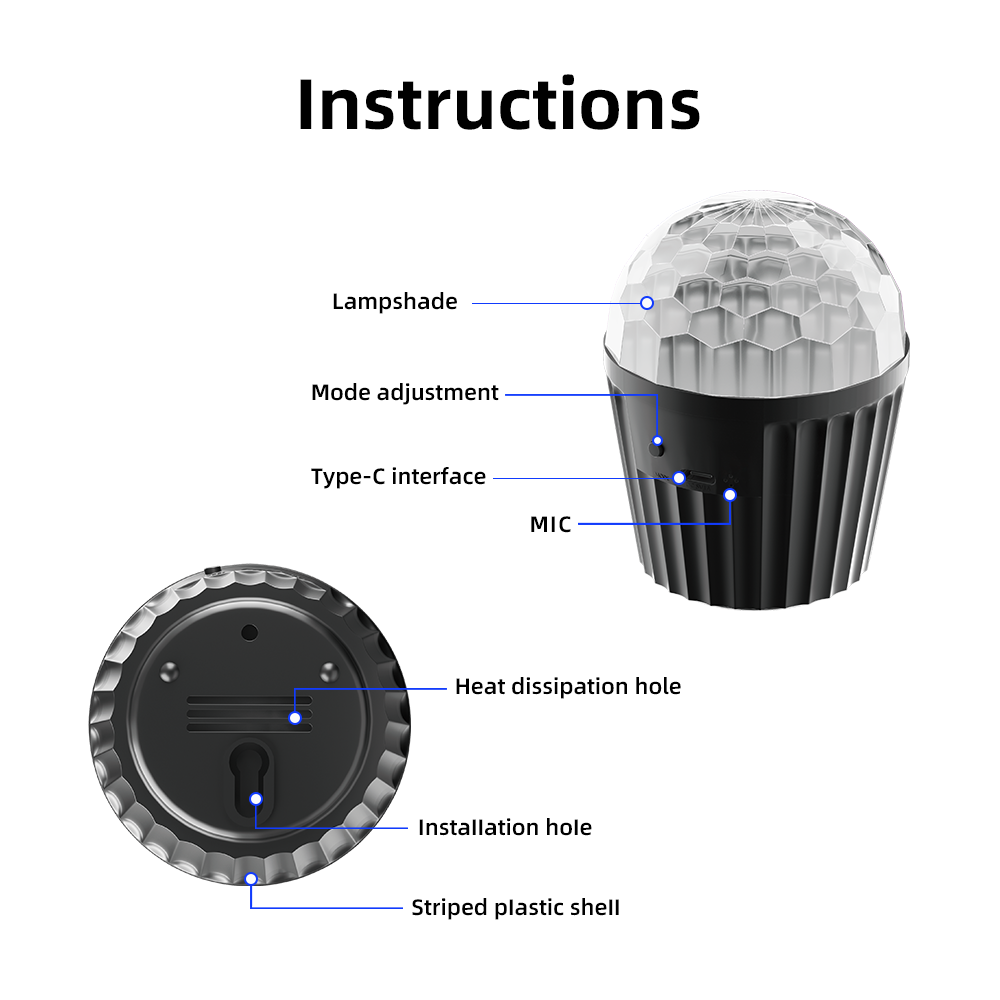 Instructions

Lampshade

Mode adjustment

Type-C interface

MIC

Heat dissipation hole

Installation hole

Striped plastic shell